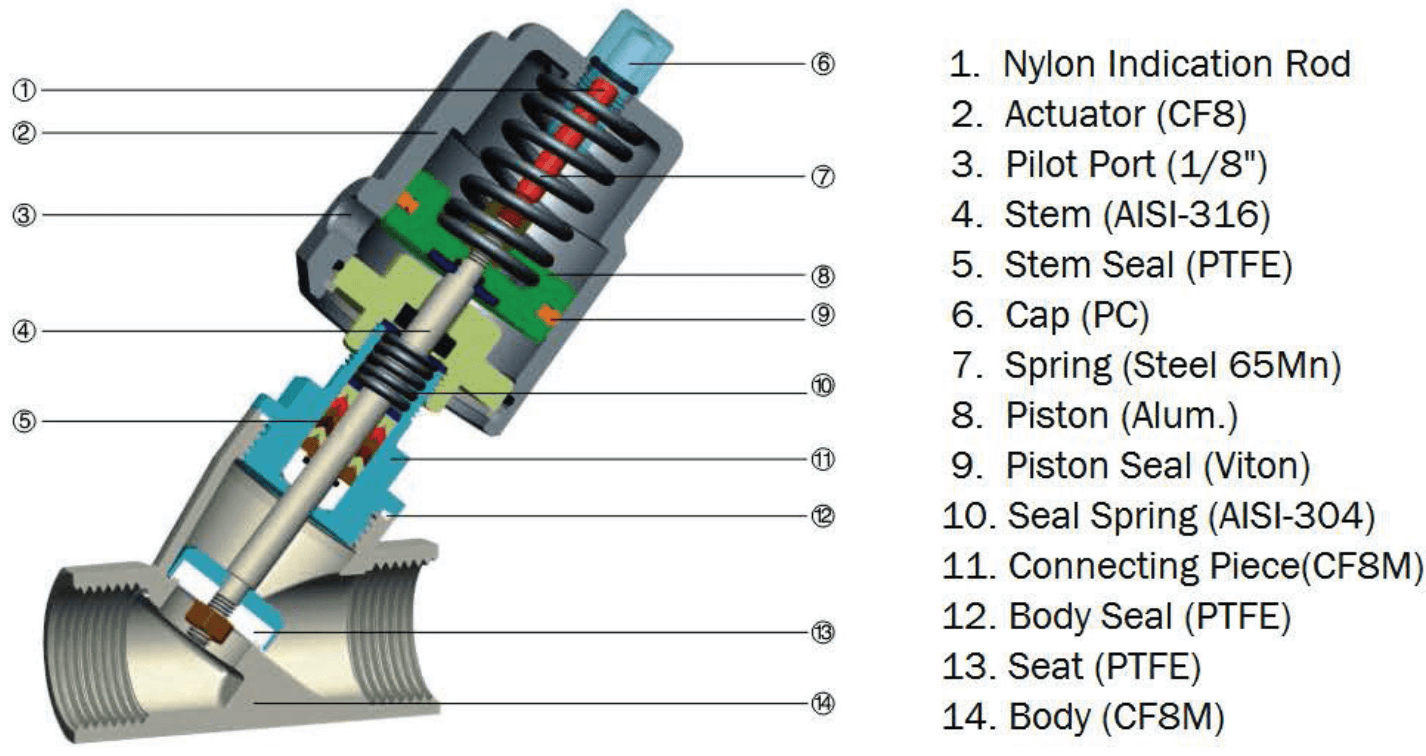 ①
②
③
④
⑤
⑥
⑦
⑧
⑨
⑩
⑪
⑫
⑬
⑭

1. Nylon Indication Rod
2. Actuator (CF8)
3. Pilot Port (1/8")
4. Stem (AISI-316)
5. Stem Seal (PTFE)
6. Cap (PC)
7. Spring (Steel 65Mn)
8. Piston (Alum.)
9. Piston Seal (Viton)
10. Seal Spring (AISI-304)
11. Connecting Piece(CF8M)
12. Body Seal (PTFE)
13. Seat (PTFE)
14. Body (CF8M)